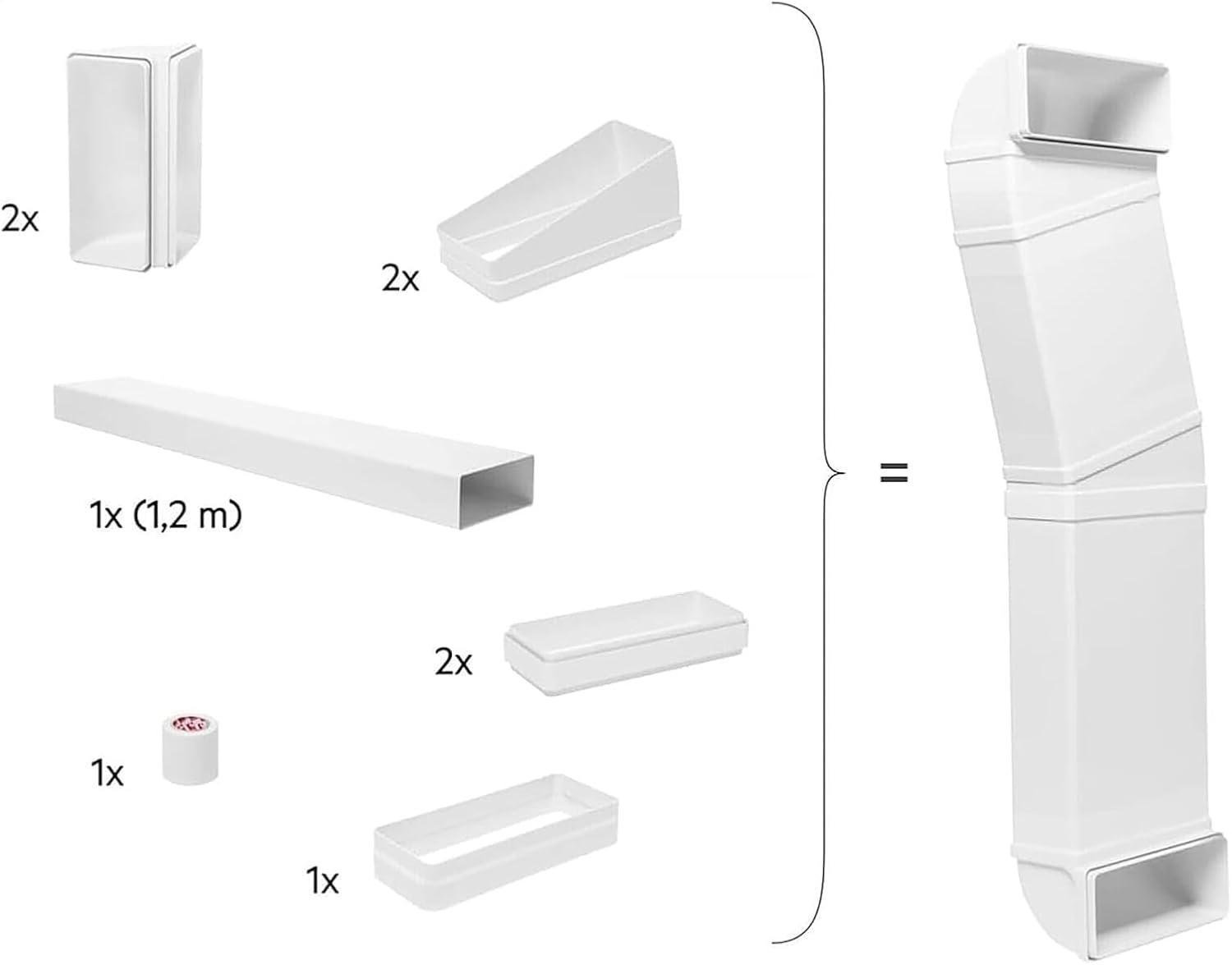 2x

2x

1x (1,2 m)

2x

1x

1x

=